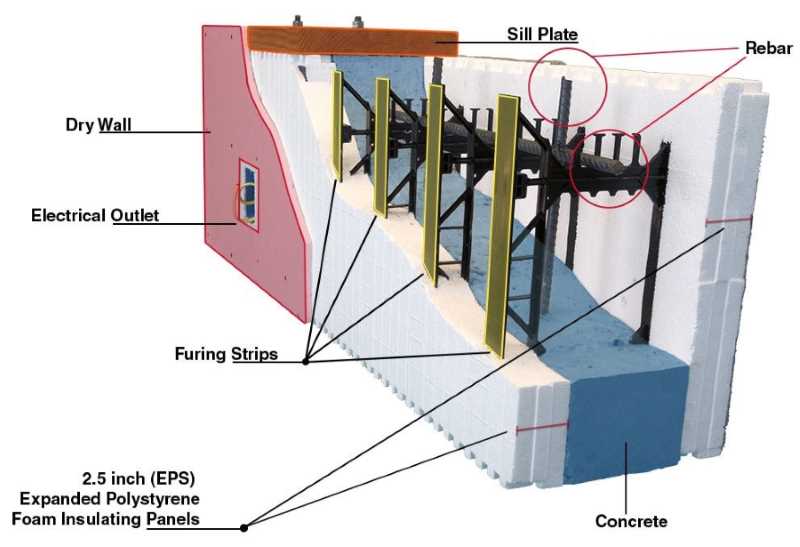 Sill Plate

Rebar

Dry Wall

Electrical Outlet

Furing Strips

2.5 inch (EPS)
Expanded Polystyrene
Foam Insulating Panels

Concrete